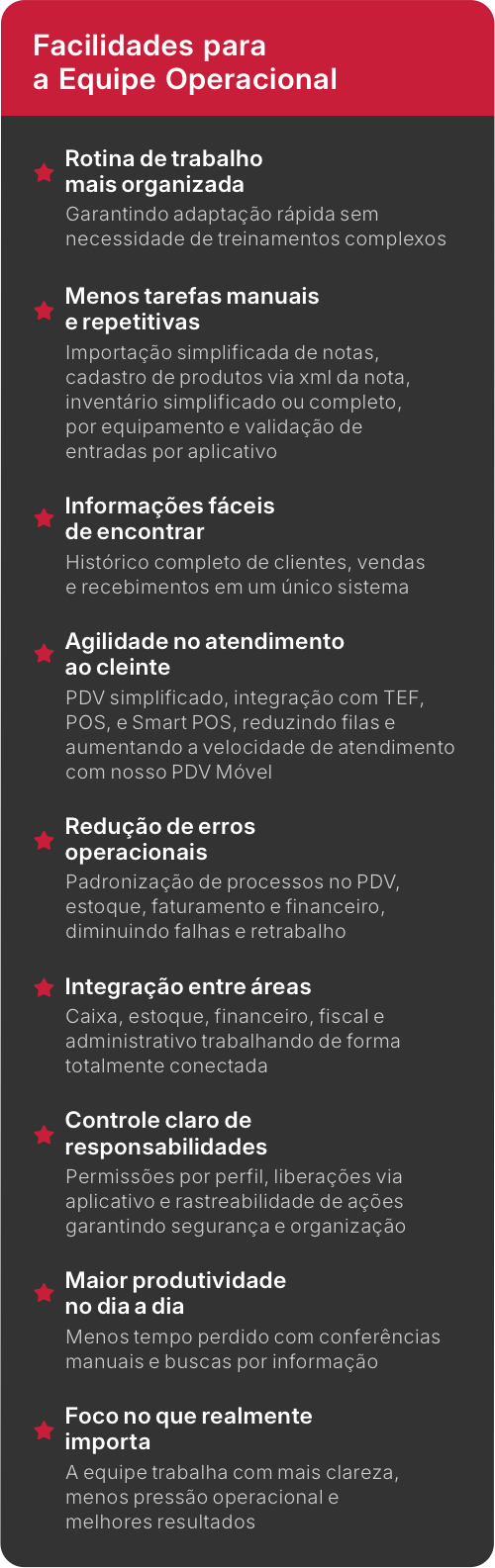 Facilidades para a Equipe Operacional

Rotina de trabalho mais organizada

Garantindo adaptação rápida sem necessidade de treinamentos complexos

Menos tarefas manuais e repetitivas

Importação simplificada de notas, cadastro de produtos via xml da nota, inventário simplificado ou completo, por equipamento e validação de entradas por aplicativo

Informações fáceis de encontrar

Histórico completo de clientes, vendas e recebimentos em um único sistema

Agilidade no atendimento ao cleinte

PDV simplificado, integração com TEF, POS, e Smart POS, reduzindo filas e aumentando a velocidade de atendimento com nosso PDV Móvel

Redução de erros operacionais

Padronização de processos no PDV, estoque, faturamento e financeiro, diminuindo falhas e retrabalho

Integração entre áreas

Caixa, estoque, financeiro, fiscal e administrativo trabalhando de forma totalmente conectada

Controle claro de responsabilidades

Permissões por perfil, liberações via aplicativo e rastreabilidade de ações garantindo segurança e organização

Maior produtividade no dia a dia

Menos tempo perdido com conferências manuais e buscas por informação

Foco no que realmente importa

A equipe trabalha com mais clareza, menos pressão operacional e melhores resultados